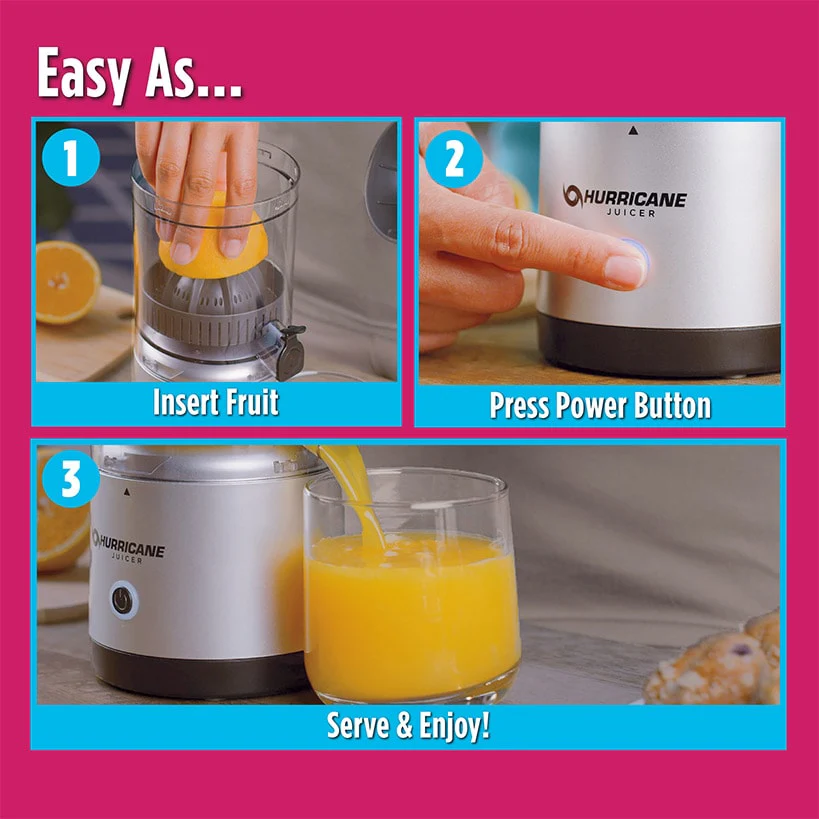 Easy As...

1

Insert Fruit

2

HURRICANE JUICER

Press Power Button

3

HURRICANE JUICER

Serve & Enjoy!